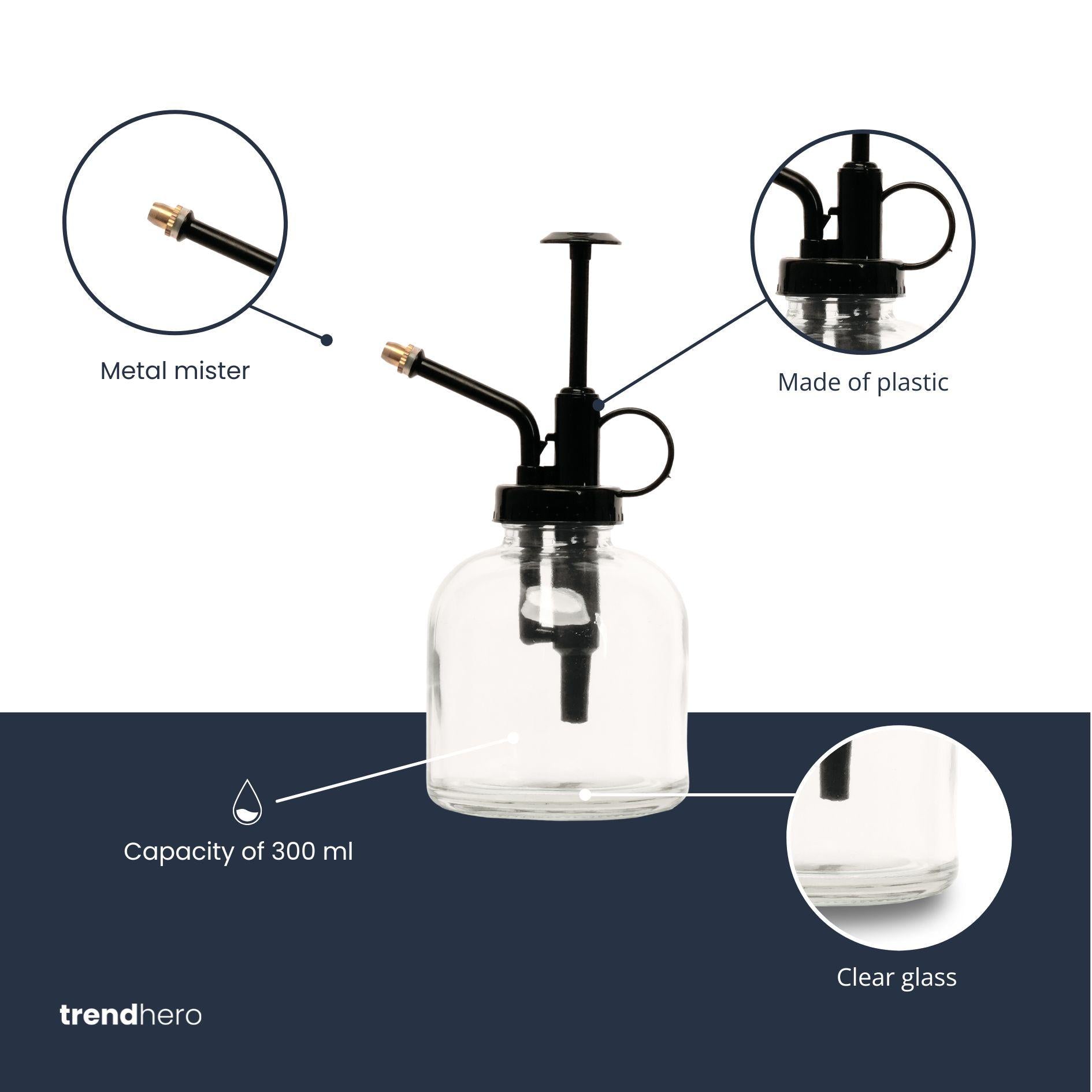 Metal mister

Made of plastic

Capacity of 300 ml

Clear glass

trendhero