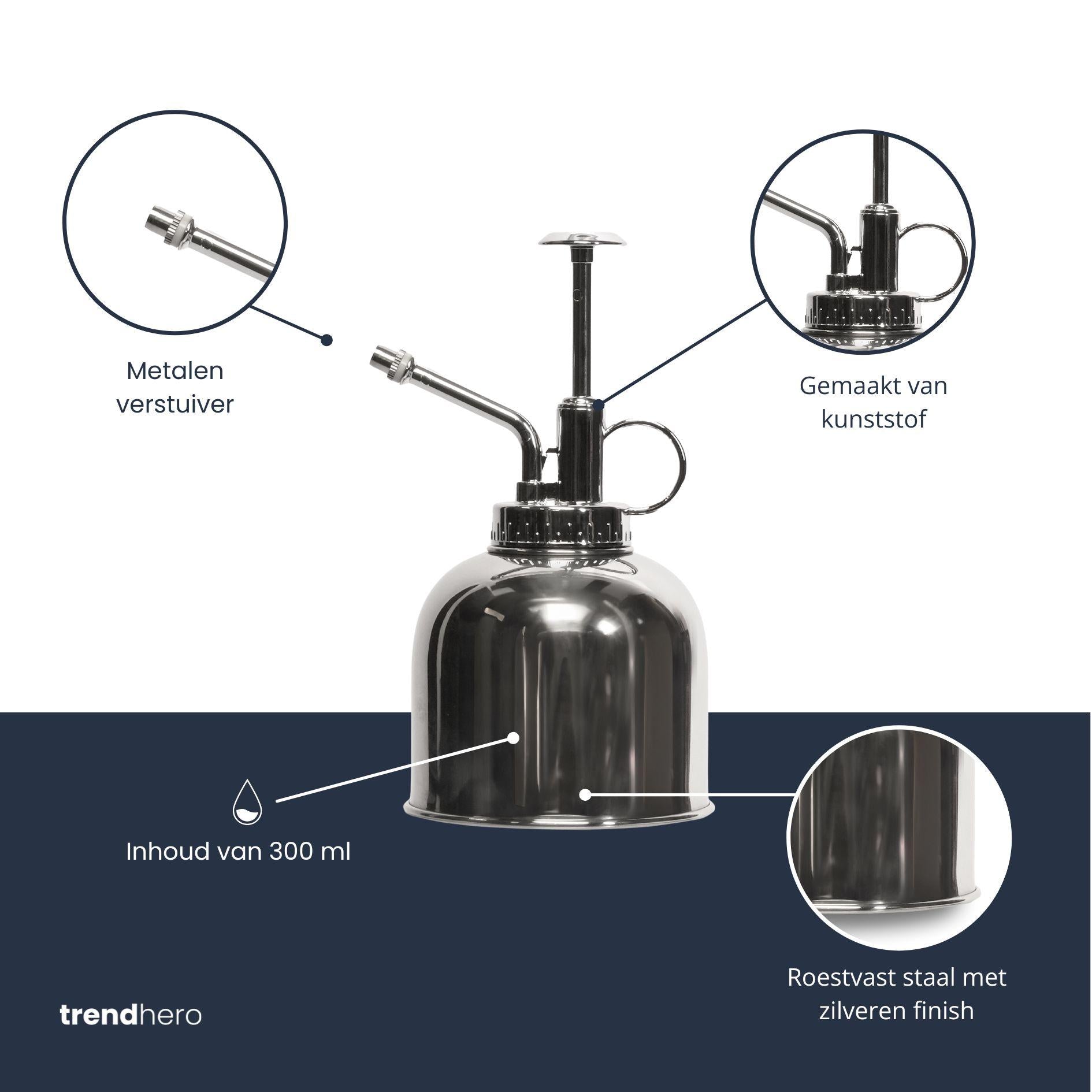 Metalen verstuiver

Gemaakt van kunststof

Inhoud van 300 ml

Roestvast staal met zilveren finish

trendhero