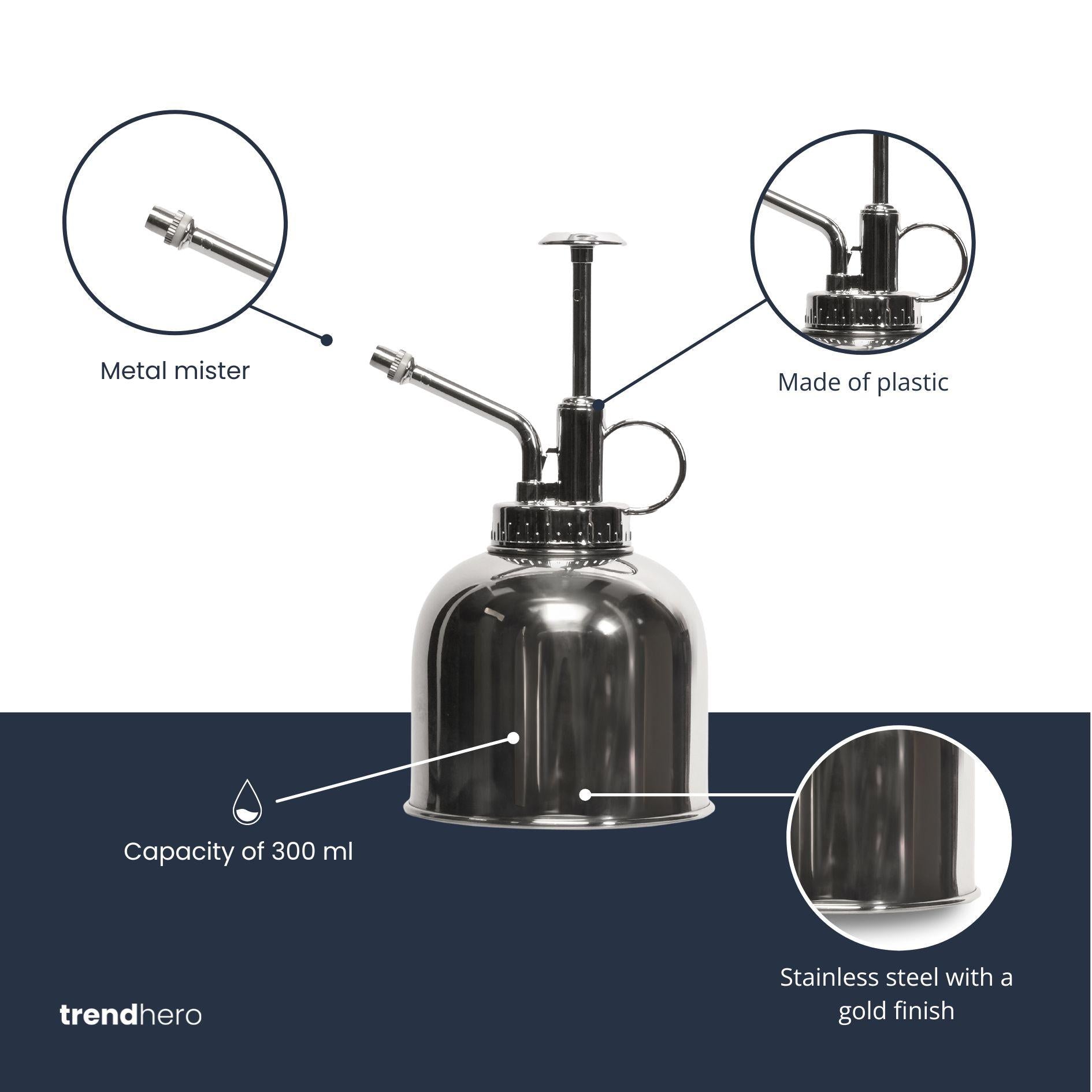 Metal mister

Made of plastic

Capacity of 300 ml

Stainless steel with a gold finish

trendhero