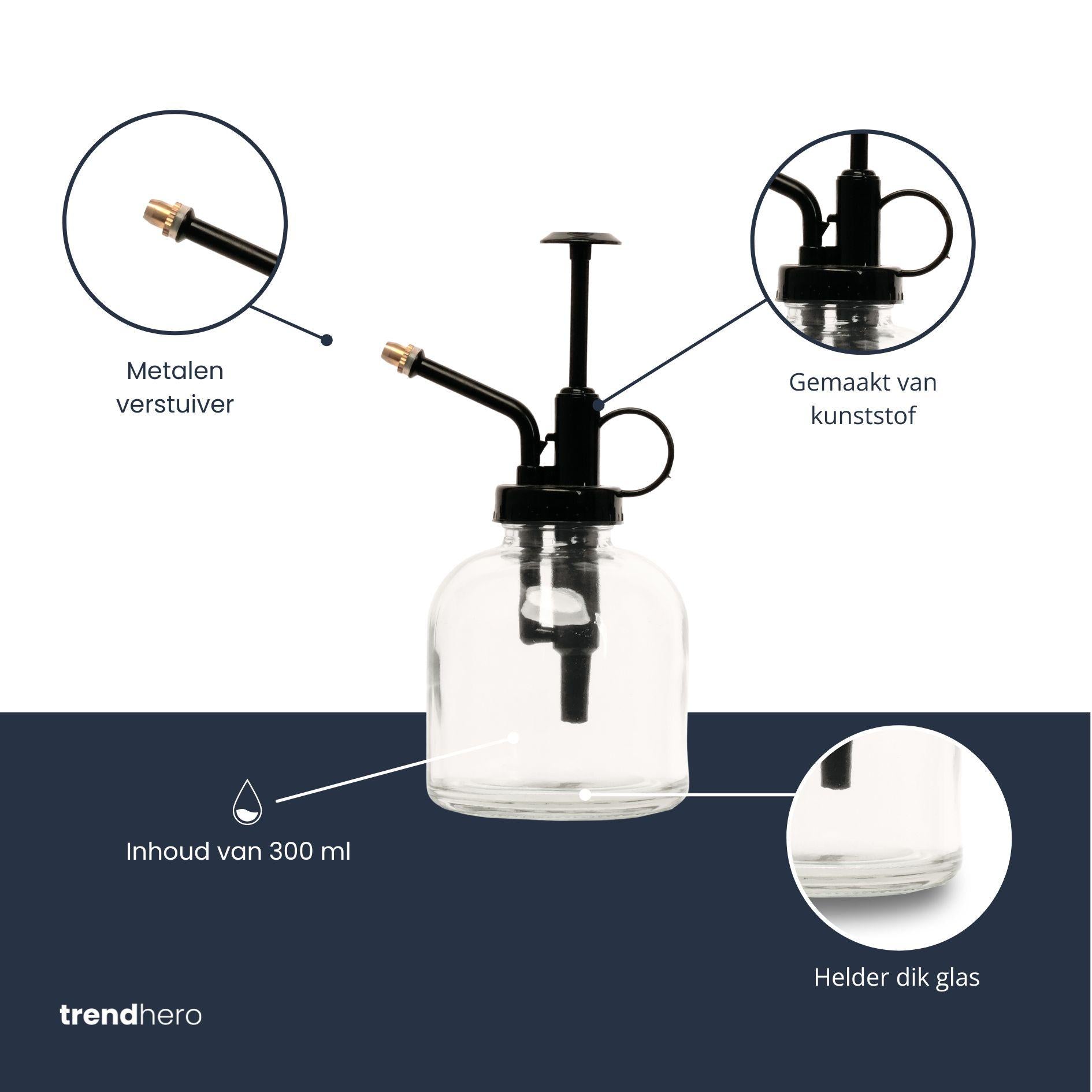 Metalen verstuiver

Gemaakt van kunststof

Inhoud van 300 ml

Helder dik glas

trendhero